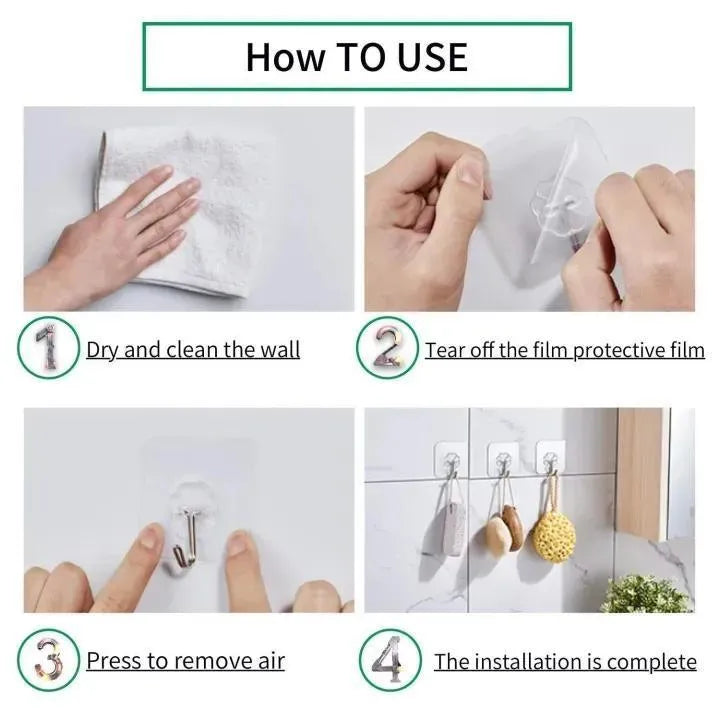 How TO USE

1 Dry and clean the wall

2 Tear off the film protective film

3 Press to remove air

4 The installation is complete